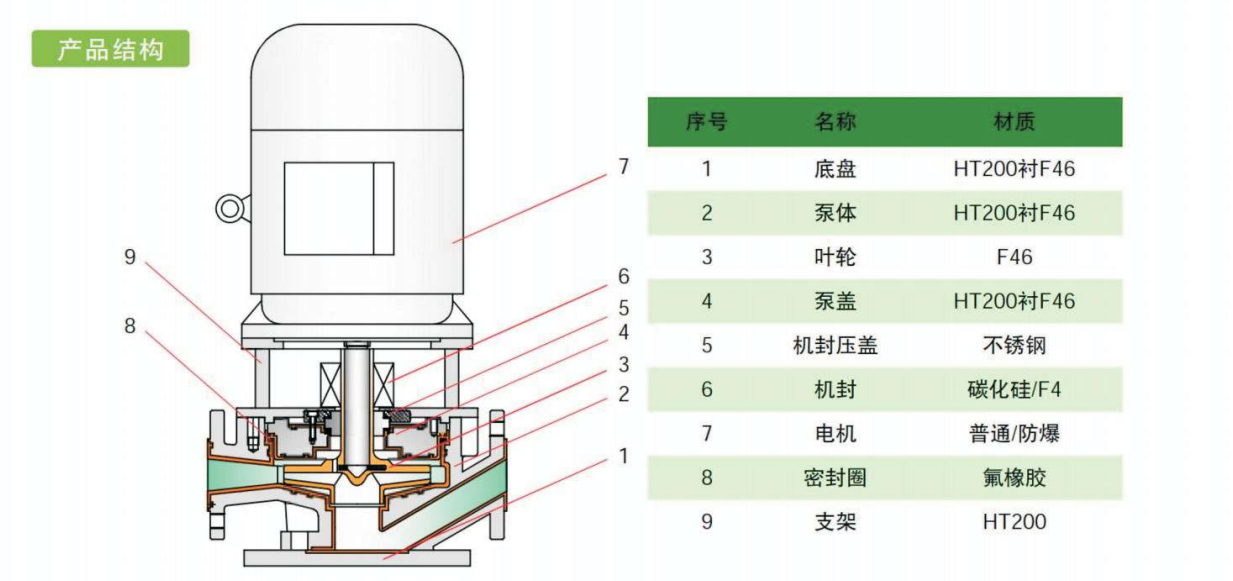 产品结构

7
9
6
5
8
4
3
2
1

| 序号 | 名称 | 材质 |
|---|---|---|
| 1 | 底盘 | HT200衬F46 |
| 2 | 泵体 | HT200衬F46 |
| 3 | 叶轮 | F46 |
| 4 | 泵盖 | HT200衬F46 |
| 5 | 机封压盖 | 不锈钢 |
| 6 | 机封 | 碳化硅/F4 |
| 7 | 电机 | 普通/防爆 |
| 8 | 密封圈 | 氟橡胶 |
| 9 | 支架 | HT200 |